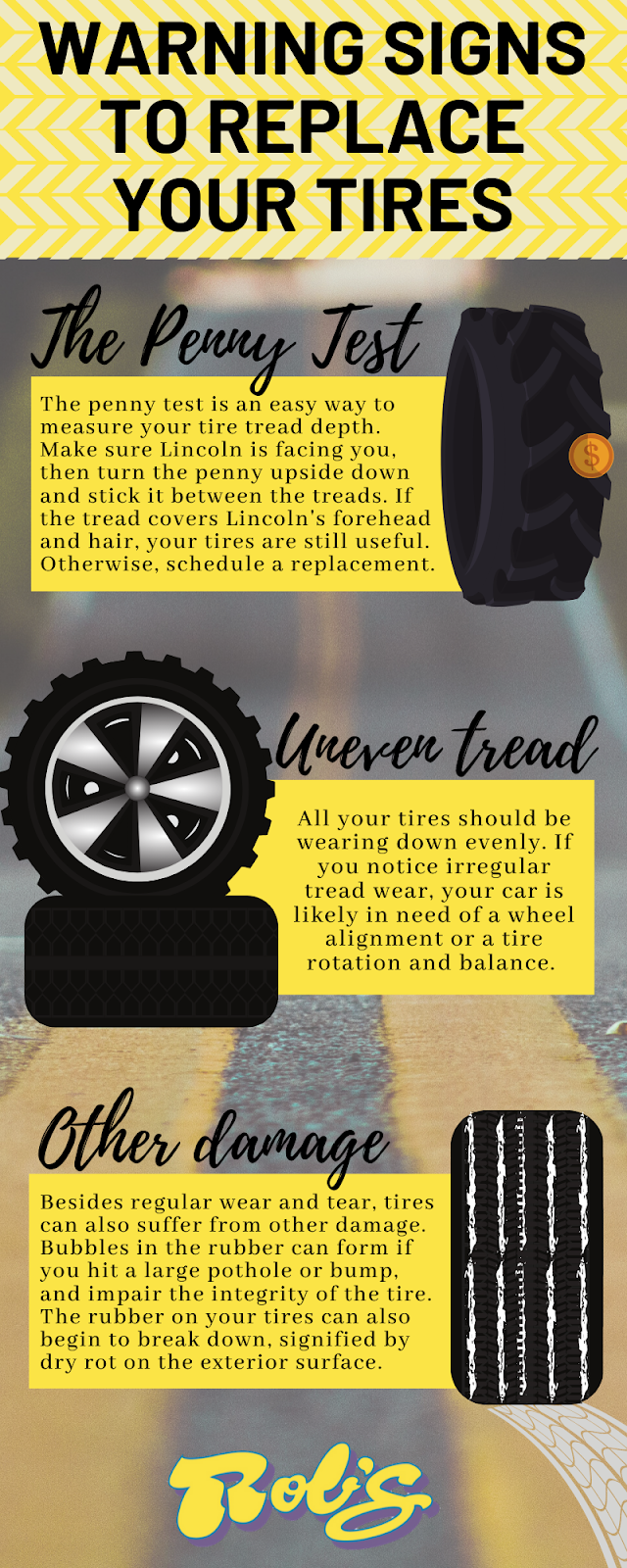 WARNING SIGNS TO REPLACE YOUR TIRES

The Penny Test

The penny test is an easy way to measure your tire tread depth. Make sure Lincoln is facing you, then turn the penny upside down and stick it between the treads. If the tread covers Lincoln's forehead and hair, your tires are still useful. Otherwise, schedule a replacement.

$

Uneven tread

All your tires should be wearing down evenly. If you notice irregular tread wear, your car is likely in need of a wheel alignment or a tire rotation and balance.

Other damage

Besides regular wear and tear, tires can also suffer from other damage. Bubbles in the rubber can form if you hit a large pothole or bump, and impair the integrity of the tire. The rubber on your tires can also begin to break down, signified by dry rot on the exterior surface.

Rob's